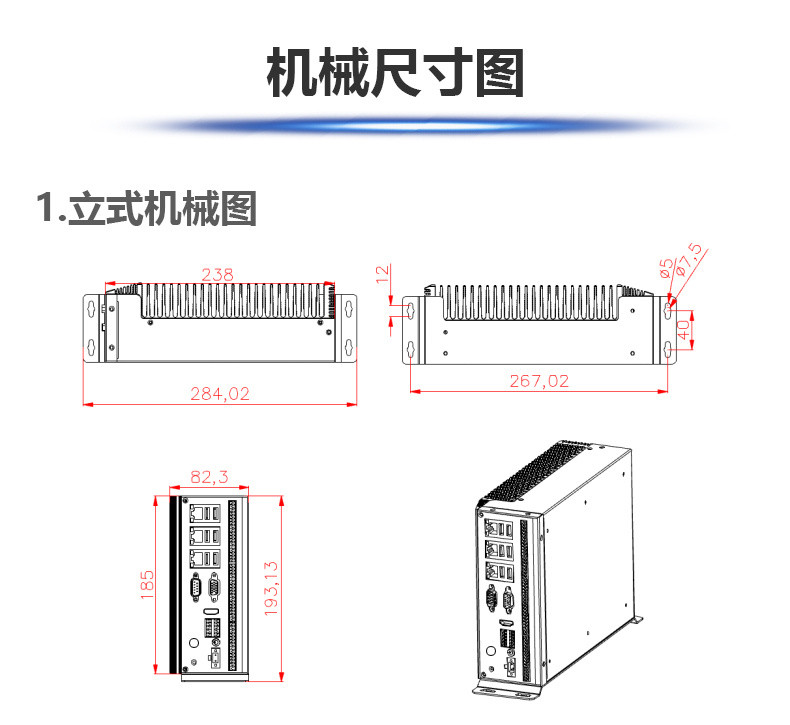 机械尺寸图

1.立式机械图

238

284,02

12

ø5

ø7,5

40

267,02

82,3

185

193,13