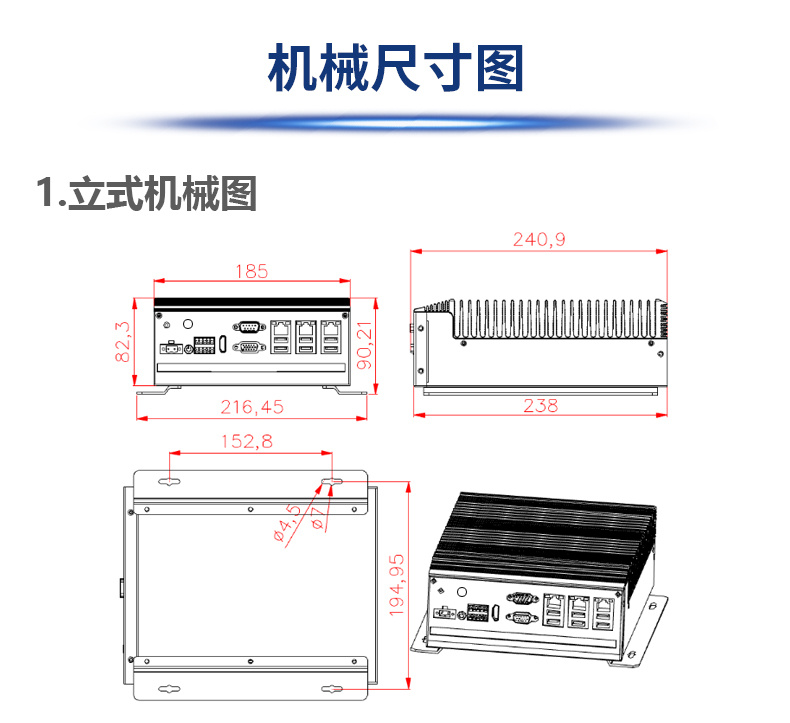 机械尺寸图

1.立式机械图

185

82,3

90,21

216,45

240,9

238

152,8

ø4,5

ø7

194,95